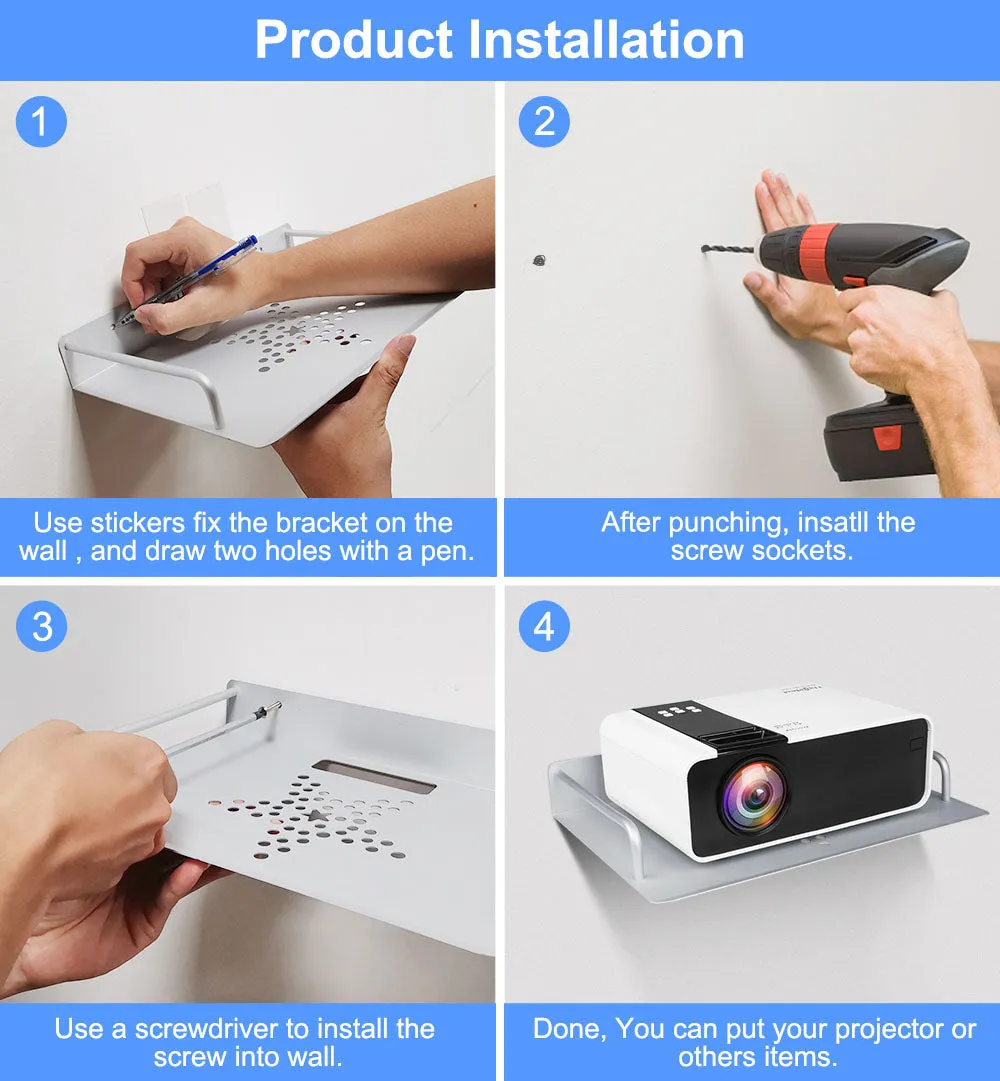 Product Installation

1

Use stickers fix the bracket on the wall , and draw two holes with a pen.

2

After punching, insatll the screw sockets.

3

Use a screwdriver to install the screw into wall.

4

Done, You can put your projector or others items.